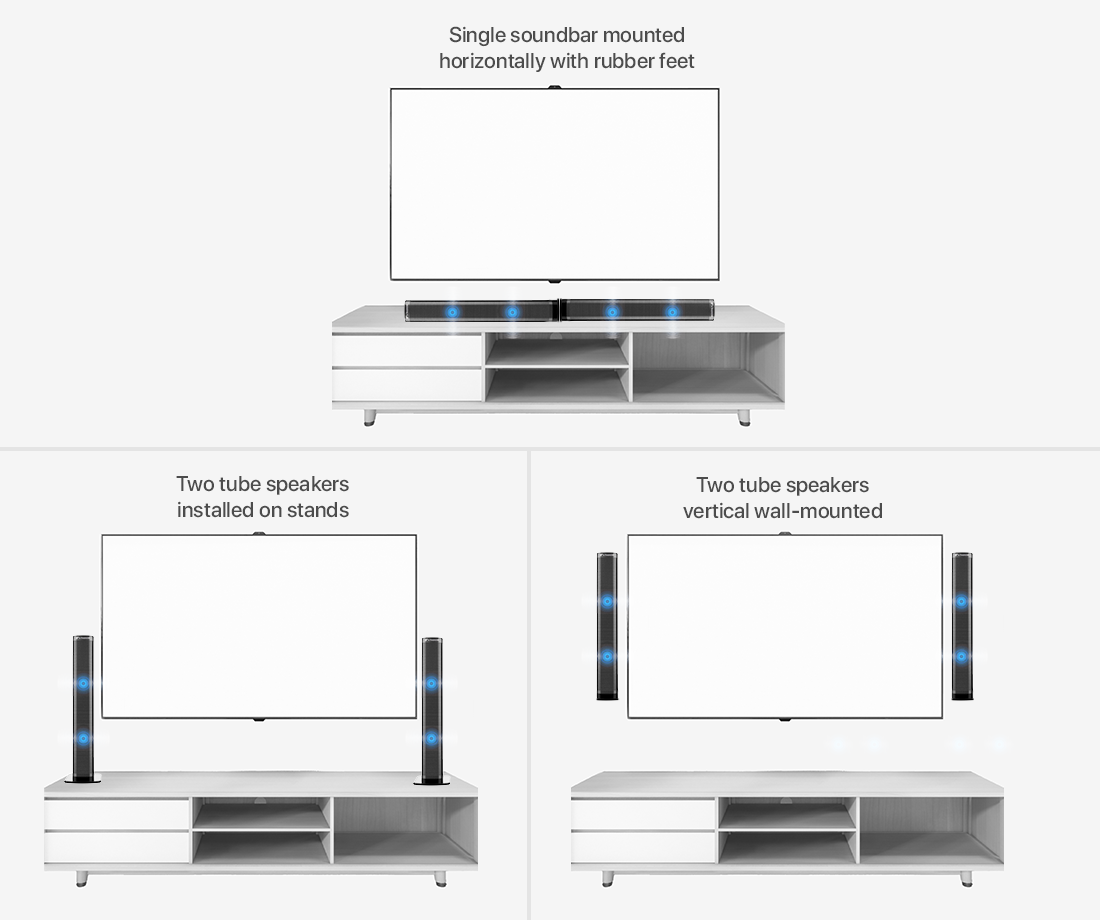 Single soundbar mounted horizontally with rubber feet

Two tube speakers installed on stands

Two tube speakers vertical wall-mounted